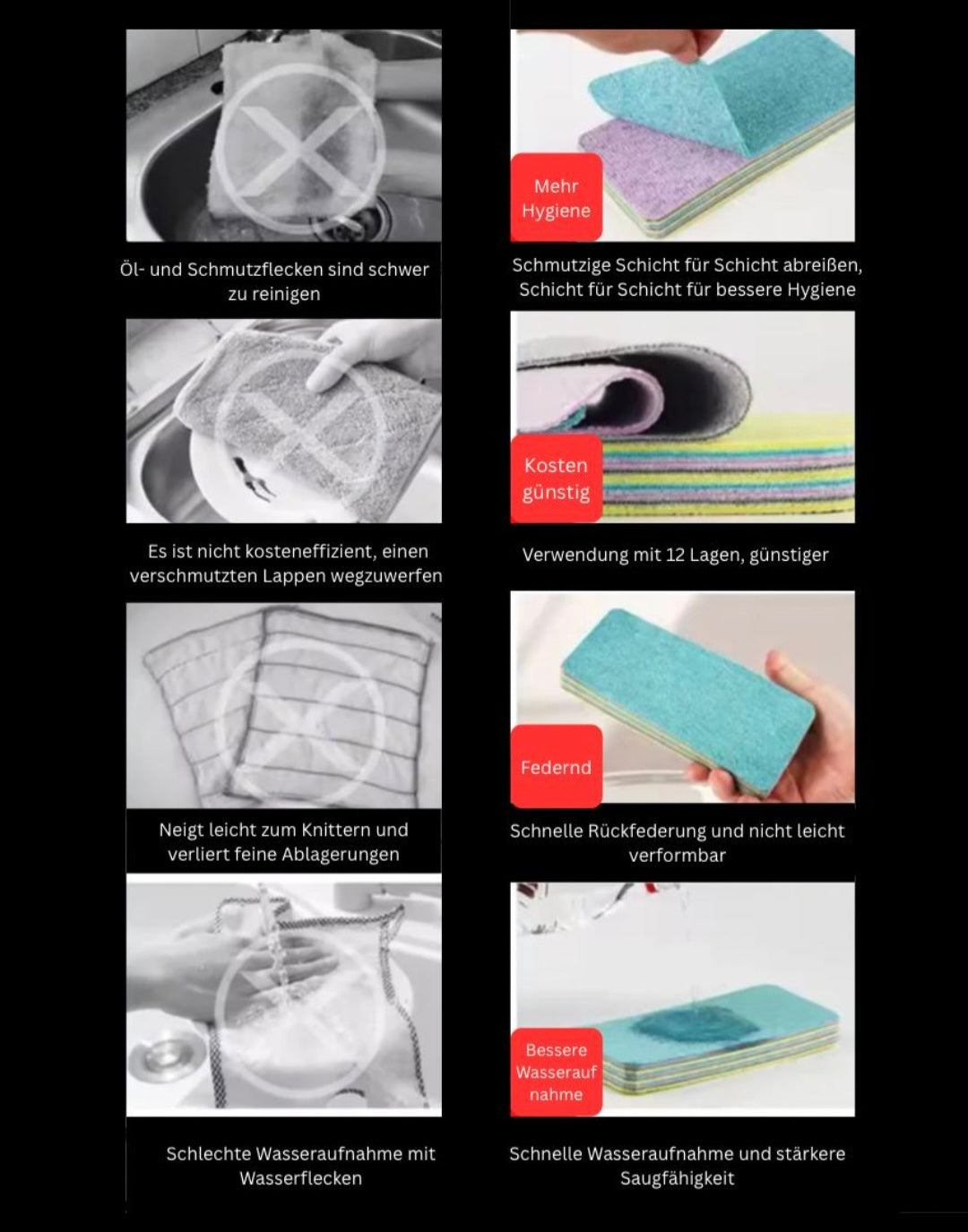 Öl- und Schmutzflecken sind schwer zu reinigen

Es ist nicht kosteneffizient, einen verschmutzten Lappen wegzuwerfen

Neigt leicht zum Knittern und verliert feine Ablagerungen

Schlechte Wasseraufnahme mit Wasserflecken

Mehr Hygiene

Schmutzige Schicht für Schicht abreißen, Schicht für Schicht für bessere Hygiene

Kosten günstig

Verwendung mit 12 Lagen, günstiger

Federnd

Schnelle Rückfederung und nicht leicht verformbar

Bessere Wasserauf nahme

Schnelle Wasseraufnahme und stärkere Saugfähigkeit